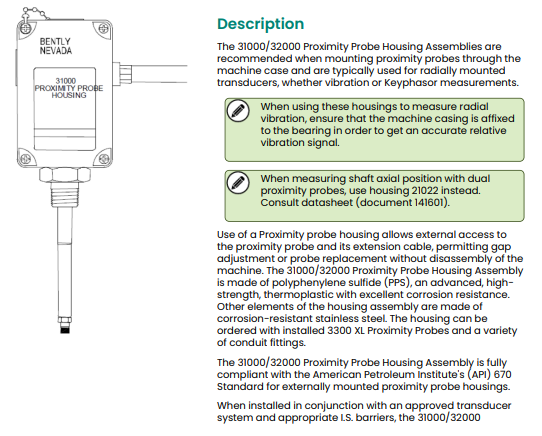 BENTLY NEVADA

31000 PROXIMITY PROBE HOUSING

Description

The 31000/32000 Proximity Probe Housing Assemblies are recommended when mounting proximity probes through the machine case and are typically used for radially mounted transducers, whether vibration or Keyphasor measurements.

When using these housings to measure radial vibration, ensure that the machine casing is affixed to the bearing in order to get an accurate relative vibration signal.

When measuring shaft axial position with dual proximity probes, use housing 21022 instead. Consult datasheet (document 141601).

Use of a Proximity probe housing allows external access to the proximity probe and its extension cable, permitting gap adjustment or probe replacement without disassembly of the machine. The 31000/32000 Proximity Probe Housing Assembly is made of polyphenylene sulfide (PPS), an advanced, high-strength, thermoplastic with excellent corrosion resistance. Other elements of the housing assembly are made of corrosion-resistant stainless steel. The housing can be ordered with installed 3300 XL Proximity Probes and a variety of conduit fittings.

The 31000/32000 Proximity Probe Housing Assembly is fully compliant with the American Petroleum Institute's (API) 670 Standard for externally mounted proximity probe housings.

When installed in conjunction with an approved transducer system and appropriate I.S. barriers, the 31000/32000