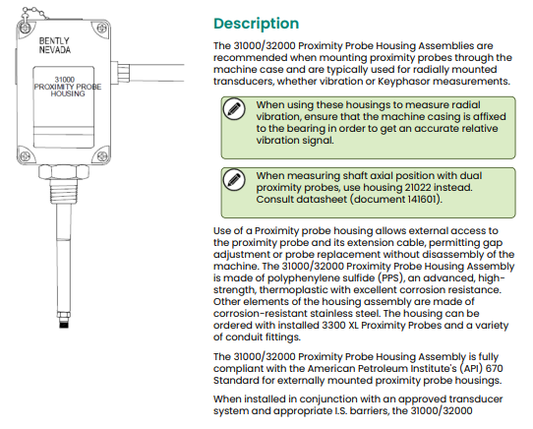 BENTLY NEVADA

31000 PROXIMITY PROBE HOUSING

Description

The 31000/32000 Proximity Probe Housing Assemblies are recommended when mounting proximity probes through the machine case and are typically used for radially mounted transducers, whether vibration or Keyphasor measurements.

When using these housings to measure radial vibration, ensure that the machine casing is affixed to the bearing in order to get an accurate relative vibration signal.

When measuring shaft axial position with dual proximity probes, use housing 21022 instead. Consult datasheet (document 141601).

Use of a Proximity probe housing allows external access to the proximity probe and its extension cable, permitting gap adjustment or probe replacement without disassembly of the machine. The 31000/32000 Proximity Probe Housing Assembly is made of polyphenylene sulfide (PPS), an advanced, high-strength, thermoplastic with excellent corrosion resistance. Other elements of the housing assembly are made of corrosion-resistant stainless steel. The housing can be ordered with installed 3300 XL Proximity Probes and a variety of conduit fittings.

The 31000/32000 Proximity Probe Housing Assembly is fully compliant with the American Petroleum Institute's (API) 670 Standard for externally mounted proximity probe housings.

When installed in conjunction with an approved transducer system and appropriate I.S. barriers, the 31000/32000